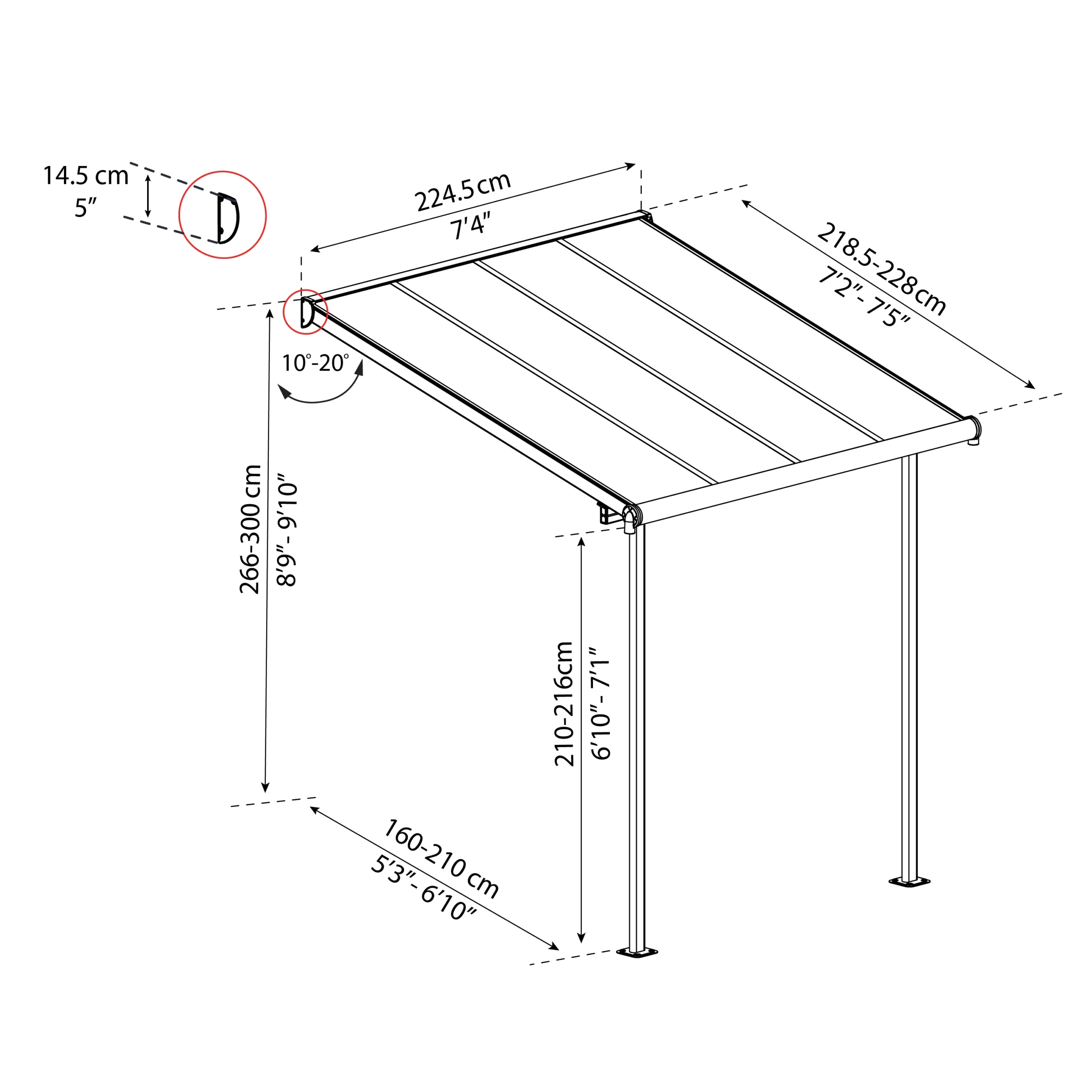 14.5 cm
5″

224.5 cm
7′4″

218.5-228 cm
7′2″- 7′5″

10°-20°

266-300 cm
8′9″- 9′10″

210-216cm
6′10″- 7′1″

160-210 cm
5′3″- 6′10″